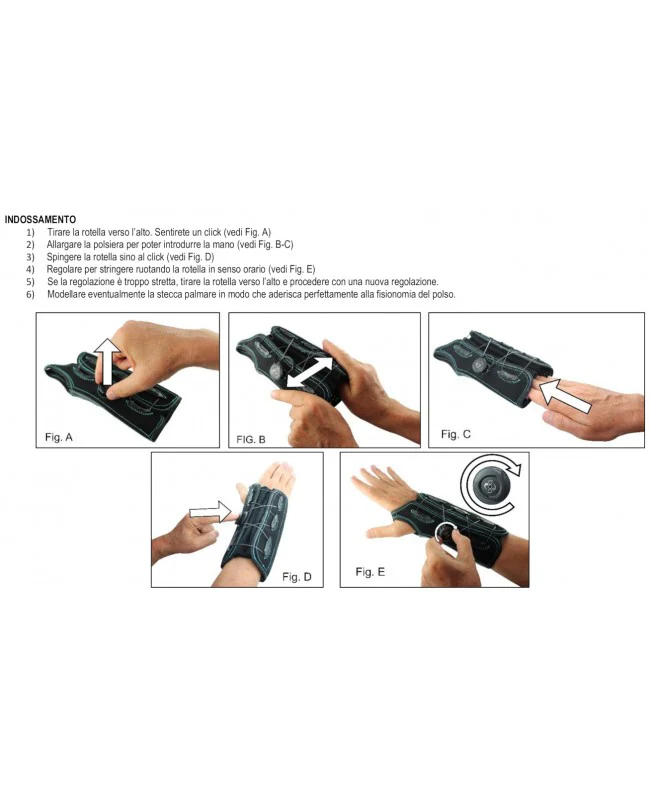 INDOSSAMENTO

1) Tirare la rotella verso l'alto. Sentirete un click (vedi Fig. A)
2) Allargare la polsiera per poter introdurre la mano (vedi Fig. B-C)
3) Spingere la rotella sino al click (vedi Fig. D)
4) Regolare per stringere ruotando la rotella in senso orario (vedi Fig. E)
5) Se la regolazione è troppo stretta, tirare la rotella verso l'alto e procedere con una nuova regolazione.
6) Modellare eventualmente la stecca palmare in modo che aderisca perfettamente alla fisionomia del polso.

Fig. A

FIG. B

Fig. C

Fig. D

Fig. E